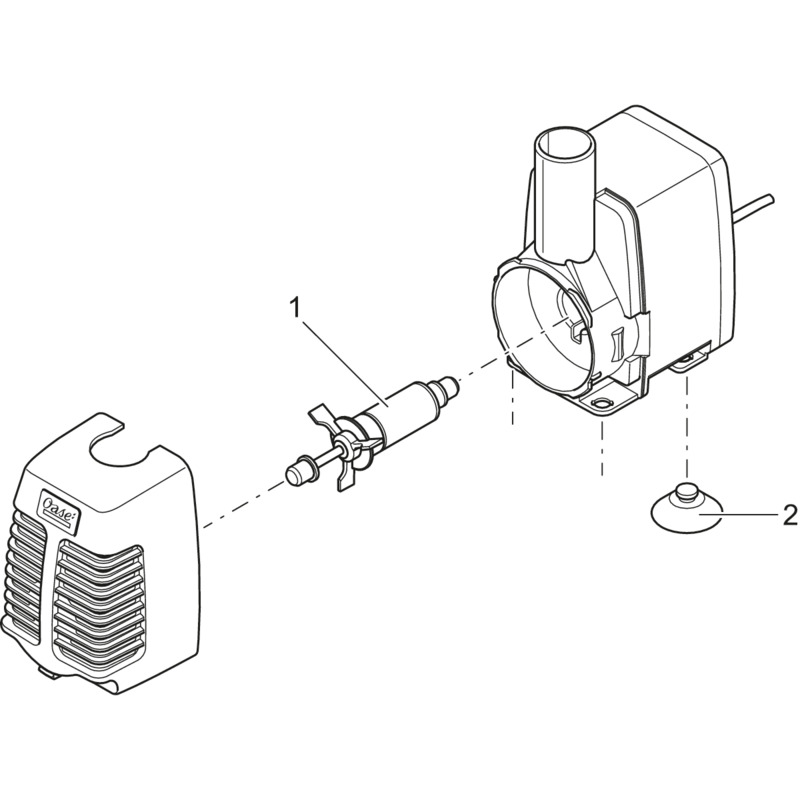 1

Oase

2