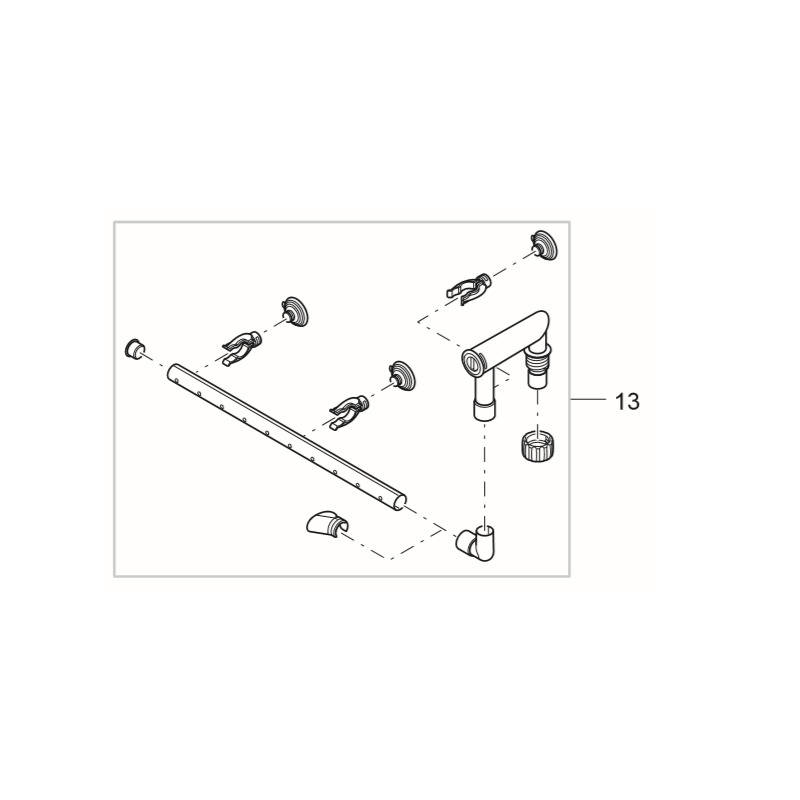 13