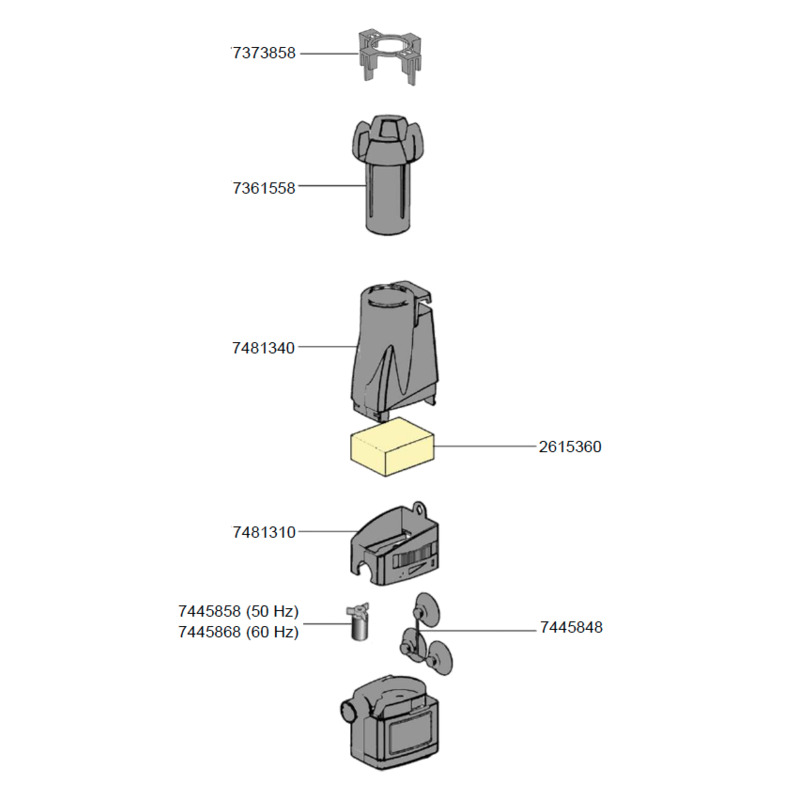 7373858

7361558

7481340

2615360

7481310

7445858 (50 Hz)
7445868 (60 Hz)

7445848