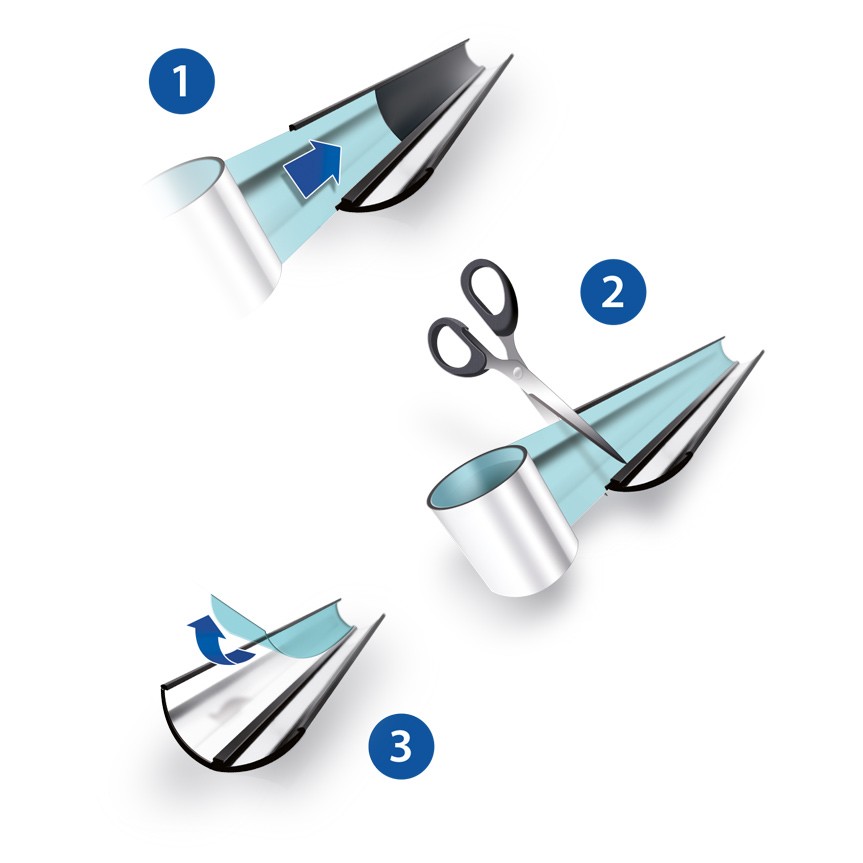 1

2

3