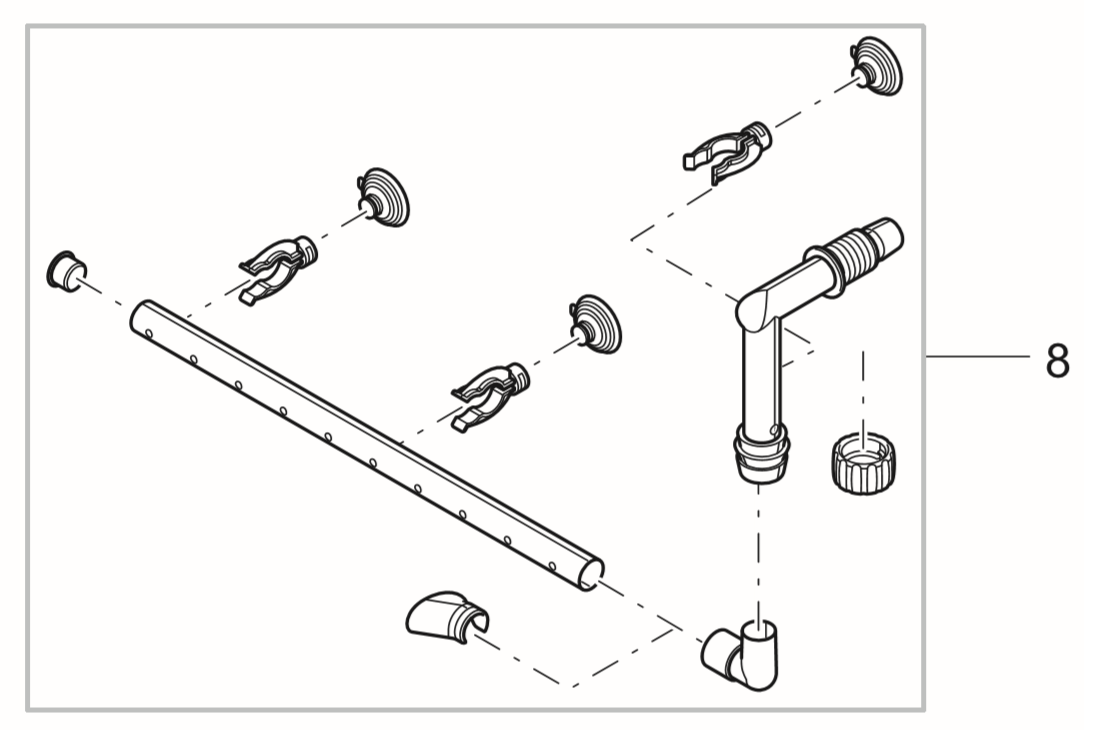 8