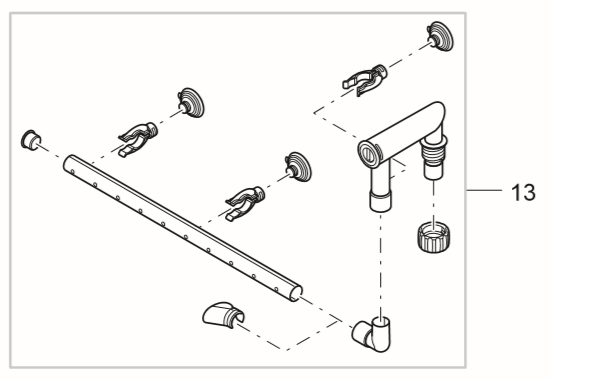 13