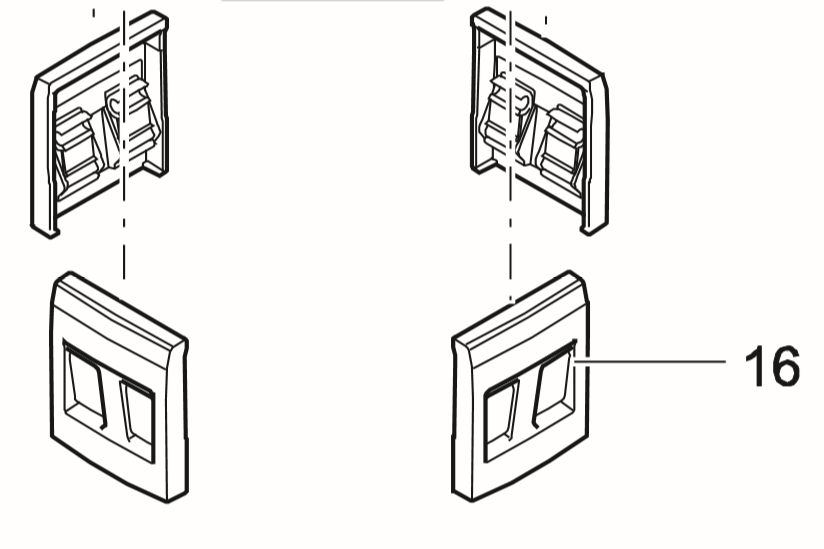 16